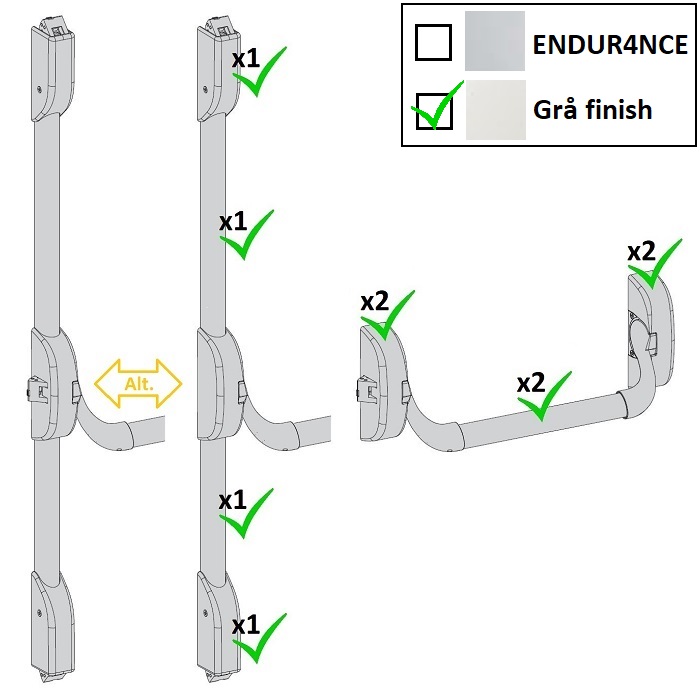 ENDUR4NCE
Grå finish

x1
x1
Alt.
x1
x1
x2
x2
x2