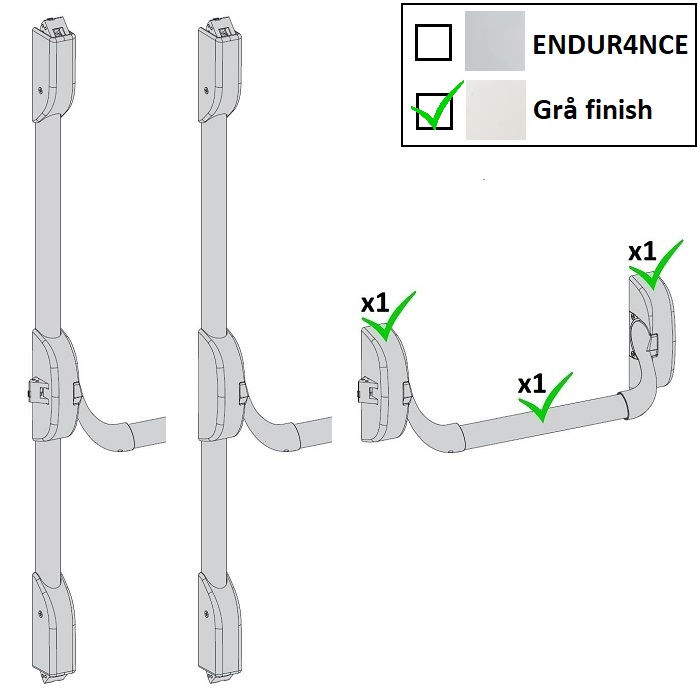 ENDUR4NCE
Grå finish

x1
x1
x1